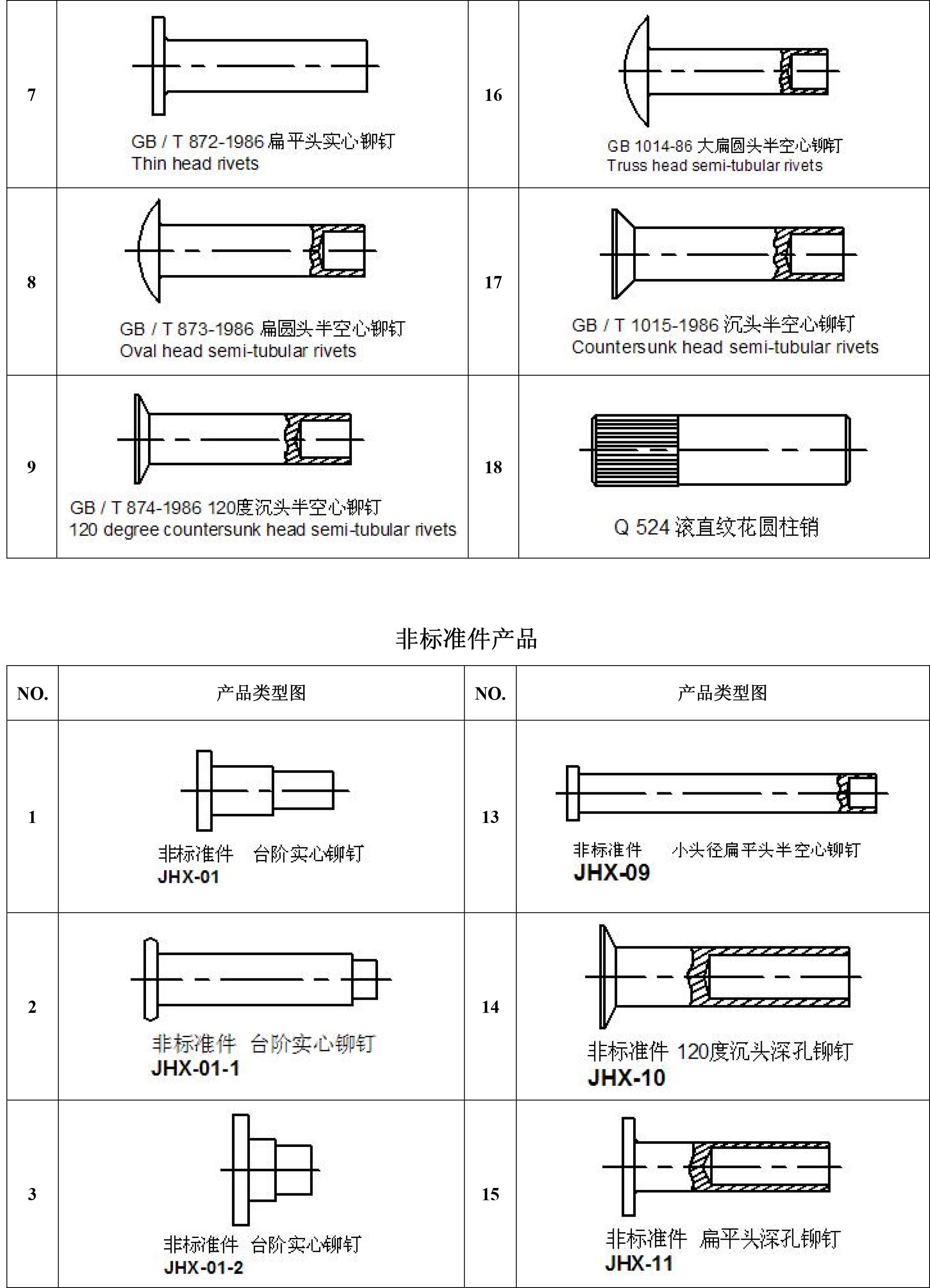 | 7 | GB / T 872-1986 扁平头实心铆钉 Thin head rivets | 16 | GB 1014-86 大扁圆头半空心铆钉 Truss head semi-tubular rivets |
|---|---|---|---|
| 8 | GB / T 873-1986 扁圆头半空心铆钉 Oval head semi-tubular rivets | 17 | GB / T 1015-1986 沉头半空心铆钉 Countersunk head semi-tubular rivets |
| 9 | GB / T 874-1986 120度沉头半空心铆钉 120 degree countersunk head semi-tubular rivets | 18 | Q 524 滚直纹花圆柱销 |

非标准件产品

| NO. | 产品类型图 | NO. | 产品类型图 |
|---|---|---|---|
| 1 | 非标准件 台阶实心铆钉 JHX-01 | 13 | 非标准件 小头径扁平头半空心铆钉 JHX-09 |
| 2 | 非标准件 台阶实心铆钉 JHX-01-1 | 14 | 非标准件 120度沉头深孔铆钉 JHX-10 |
| 3 | 非标准件 台阶实心铆钉 JHX-01-2 | 15 | 非标准件 扁平头深孔铆钉 JHX-11 |